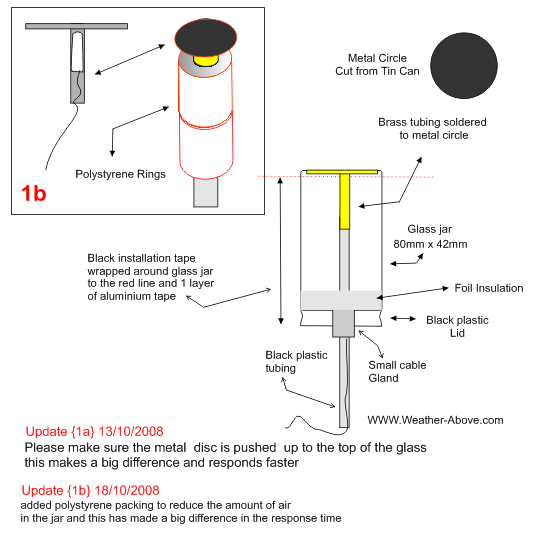 Polystyrene Rings

1b

Metal Circle
Cut from Tin Can

Brass tubing soldered to metal circle

Glass jar
80mm x 42mm

Black installation tape wrapped around glass jar to the red line and 1 layer of aluminium tape

Foil Insulation

Black plastic Lid

Black plastic tubing

Small cable Gland

WWW.Weather-Above.com

Update {1a} 13/10/2008
Please make sure the metal disc is pushed up to the top of the glass this makes a big difference and responds faster

Update {1b} 18/10/2008
added polystyrene packing to reduce the amount of air in the jar and this has made a big difference in the response time